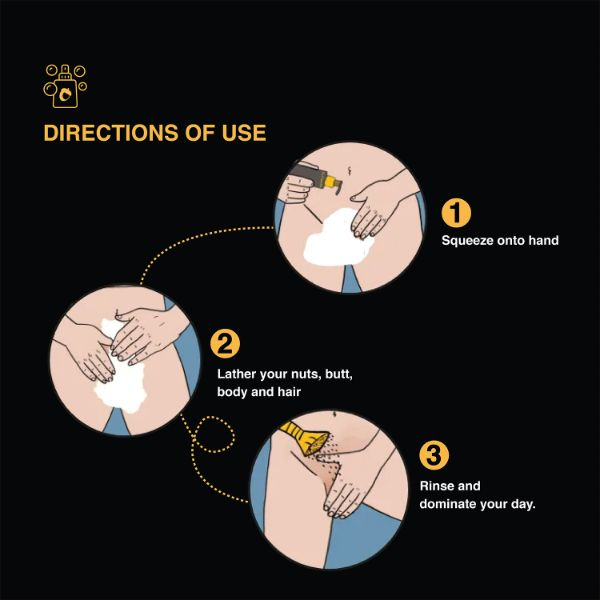 DIRECTIONS OF USE

1
Squeeze onto hand

2
Lather your nuts, butt, body and hair

3
Rinse and dominate your day.